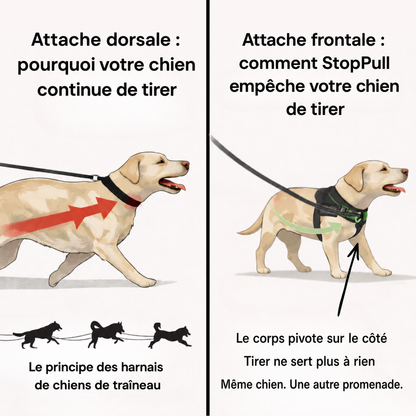 Attache dorsale : pourquoi votre chien continue de tirer

Le principe des harnais de chiens de traîneau

Attache frontale : comment StopPull empêche votre chien de tirer

Le corps pivote sur le côté

Tirer ne sert plus à rien

Même chien. Une autre promenade.